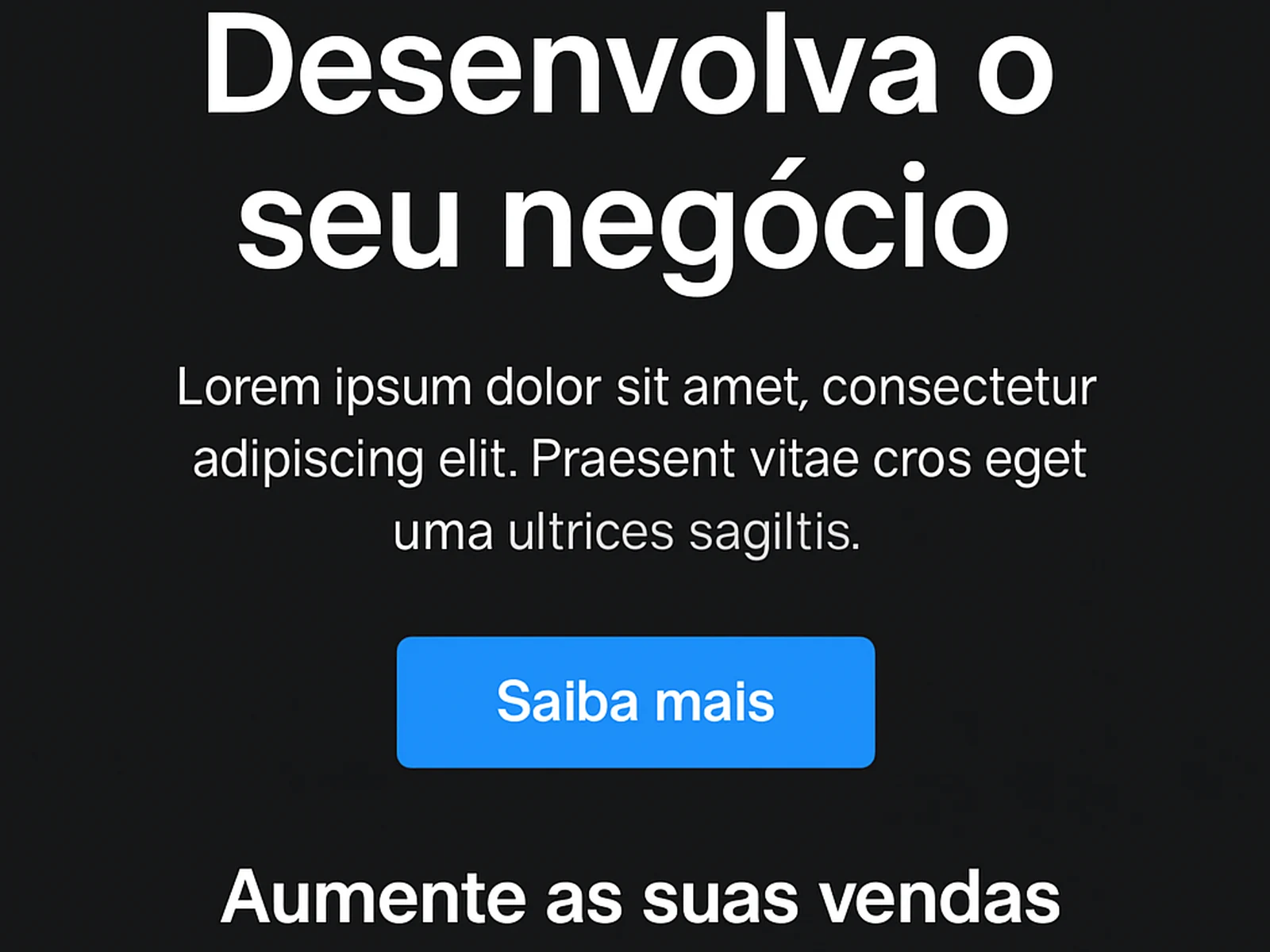 Desenvolva o seu negócio

Lorem ipsum dolor sit amet, consectetur adipiscing elit. Praesent vitae cros eget uma ultrices sagiltis.

Saiba mais

Aumente as suas vendas